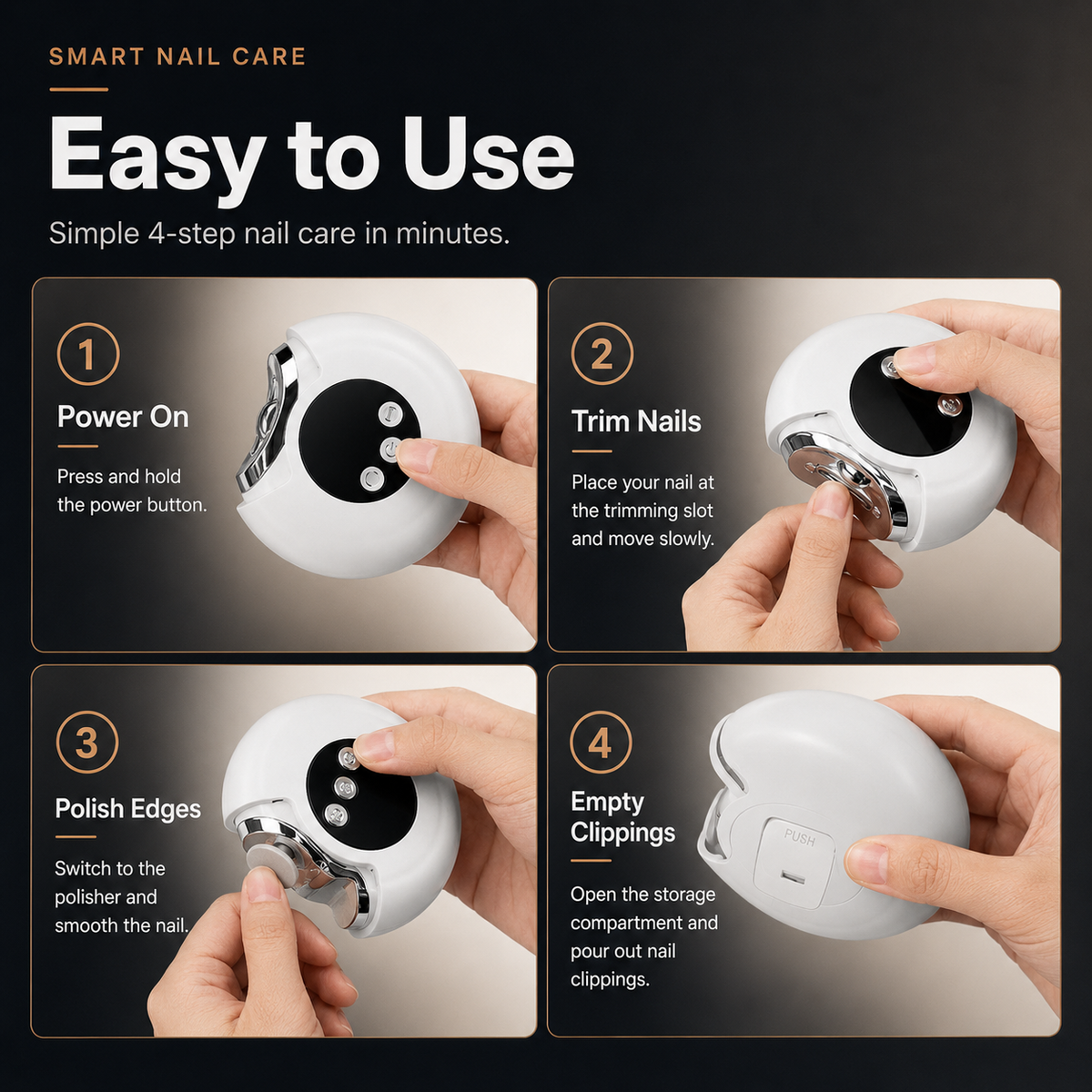 SMART NAIL CARE

Easy to Use

Simple 4-step nail care in minutes.

1
Power On
Press and hold the power button.

2
Trim Nails
Place your nail at the trimming slot and move slowly.

3
Polish Edges
Switch to the polisher and smooth the nail.

4
Empty Clippings
Open the storage compartment and pour out nail clippings.

PUSH